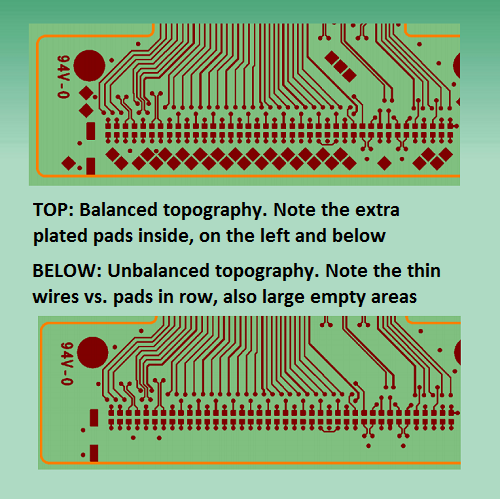 94V-0

TOP: Balanced topography. Note the extra plated pads inside, on the left and below

BELOW: Unbalanced topography. Note the thin wires vs. pads in row, also large empty areas

94V-0