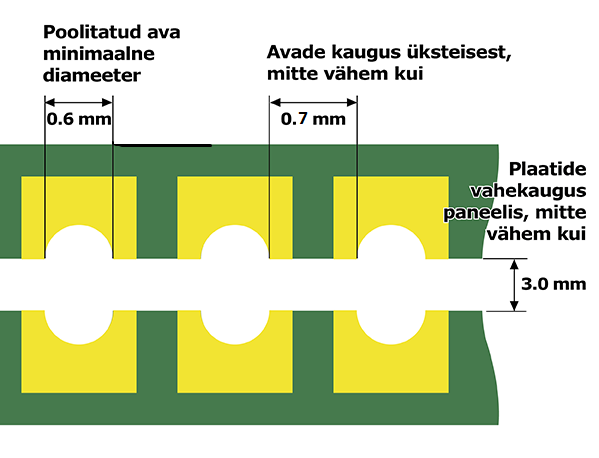 Poolitatud ava minimaalne diameeter

0.6 mm

Avade kaugus üksteisest, mitte vähem kui

0.7 mm

Plaatide vahekaugus paneelis, mitte vähem kui

3.0 mm