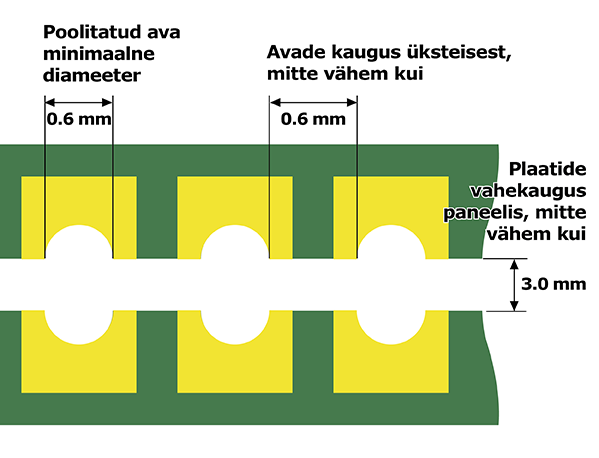 Poolitatud ava minimaalne diameeter

0.6 mm

Avade kaugus üksteisest, mitte vähem kui

0.6 mm

Plaatide vahekaugus paneelis, mitte vähem kui

3.0 mm